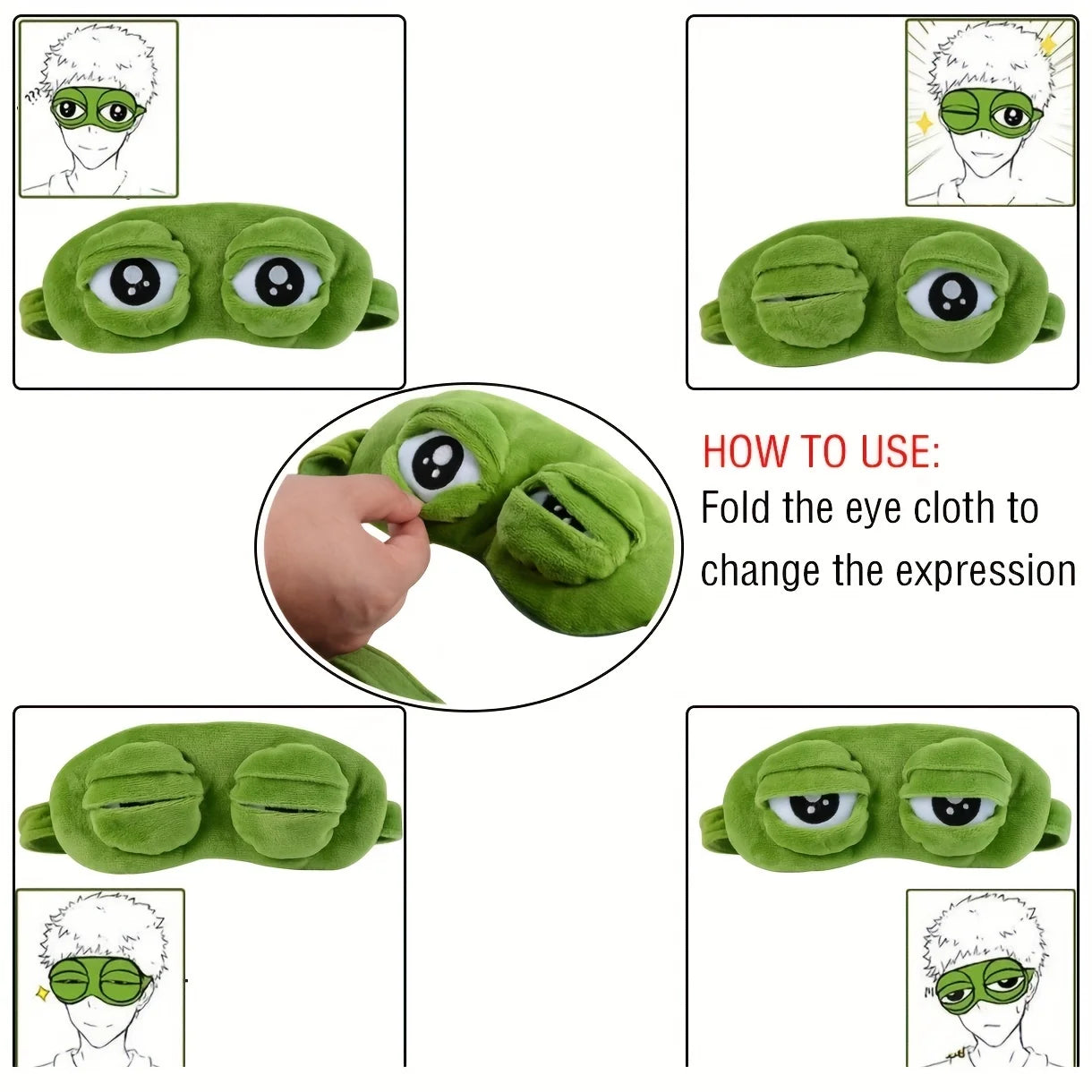 ???

HOW TO USE:
Fold the eye cloth to change the expression